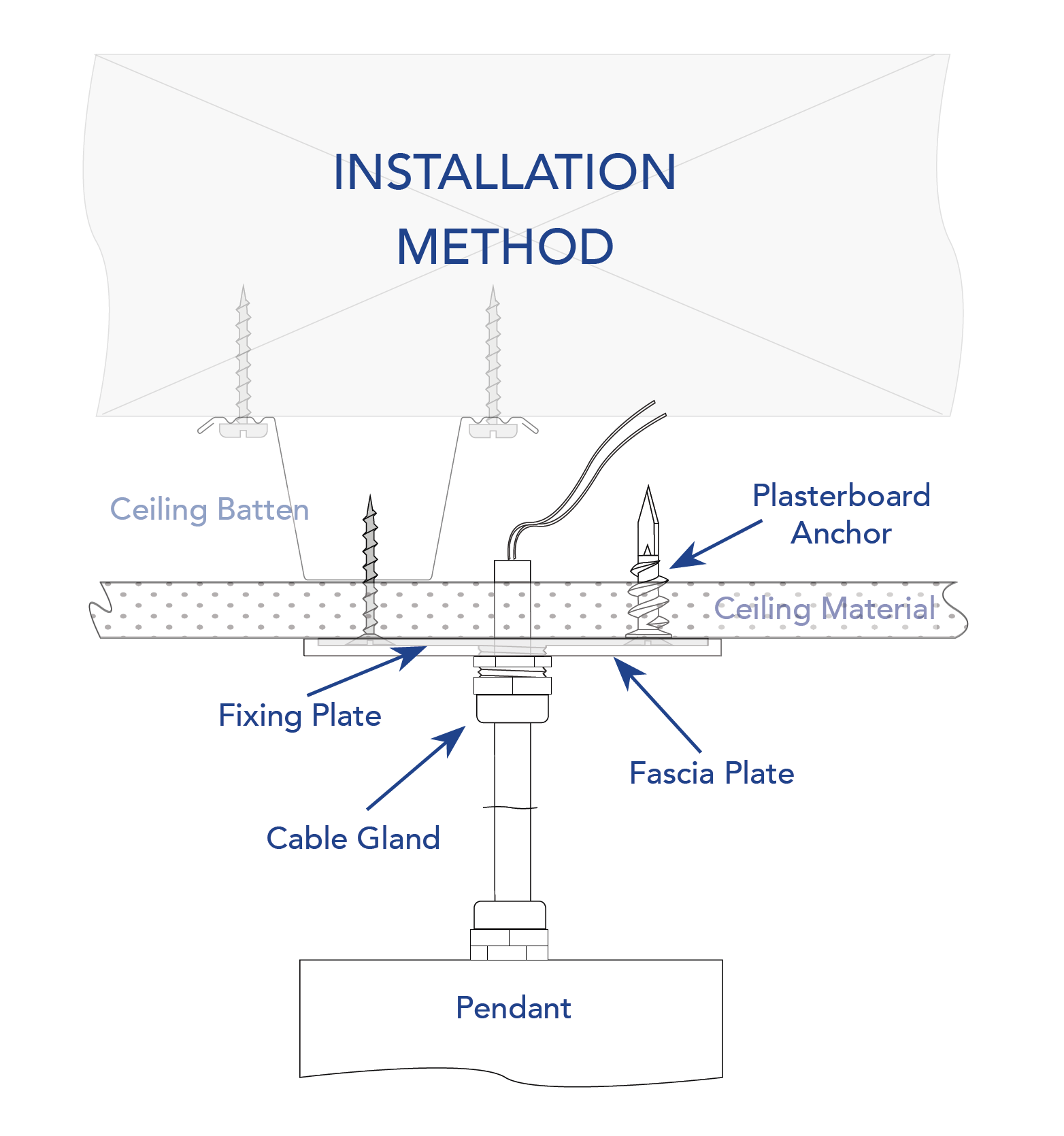 INSTALLATION METHOD

Ceiling Batten

Plasterboard Anchor

Ceiling Material

Fixing Plate

Fascia Plate

Cable Gland

Pendant