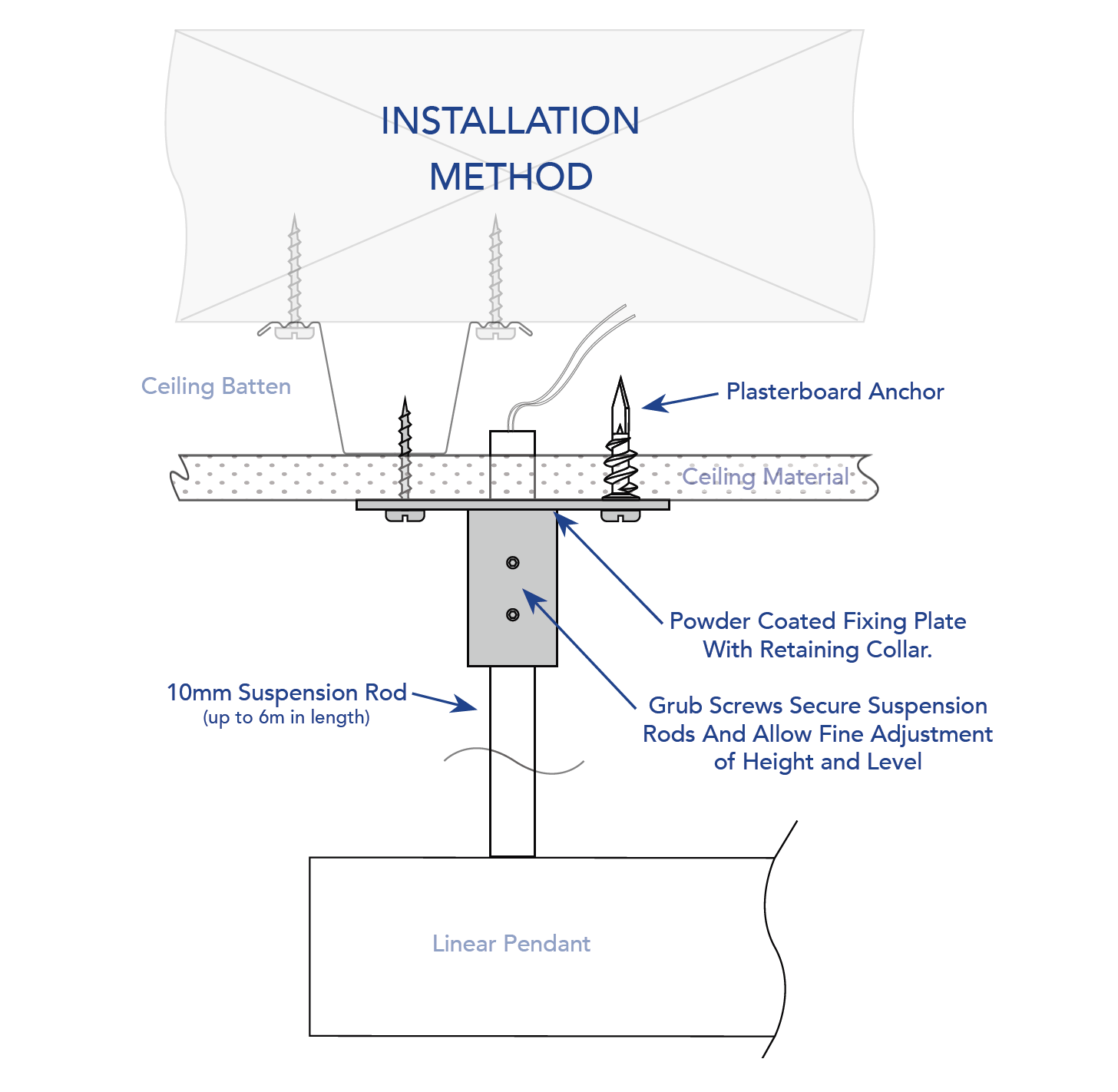 INSTALLATION METHOD

Ceiling Batten

Plasterboard Anchor

Ceiling Material

Powder Coated Fixing Plate With Retaining Collar.

10mm Suspension Rod
(up to 6m in length)

Grub Screws Secure Suspension Rods And Allow Fine Adjustment of Height and Level

Linear Pendant