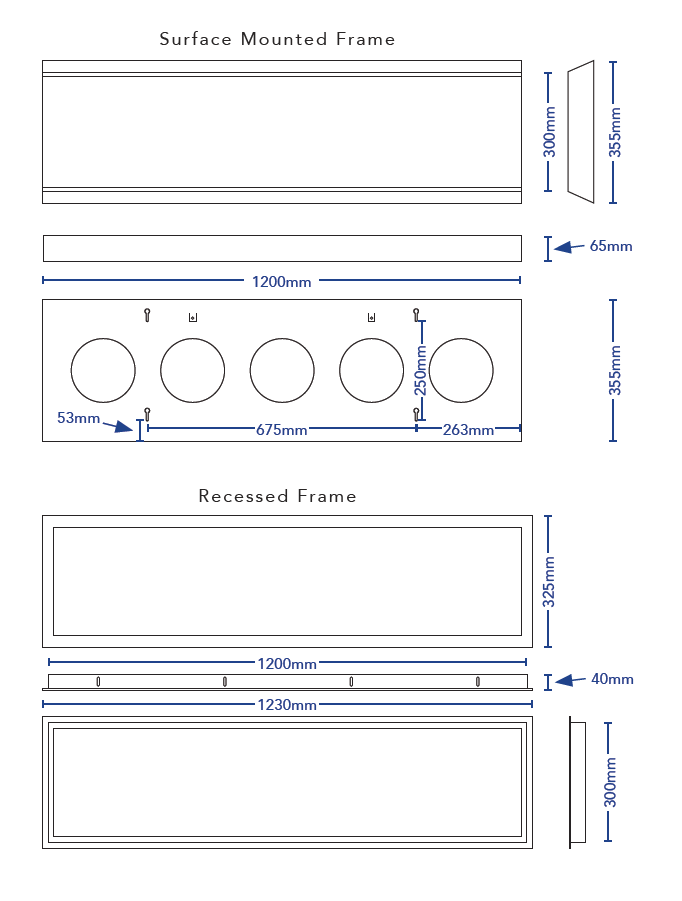 Surface Mounted Frame

300mm

355mm

65mm

1200mm

250mm

355mm

53mm

675mm

263mm

Recessed Frame

325mm

1200mm

40mm

1230mm

300mm