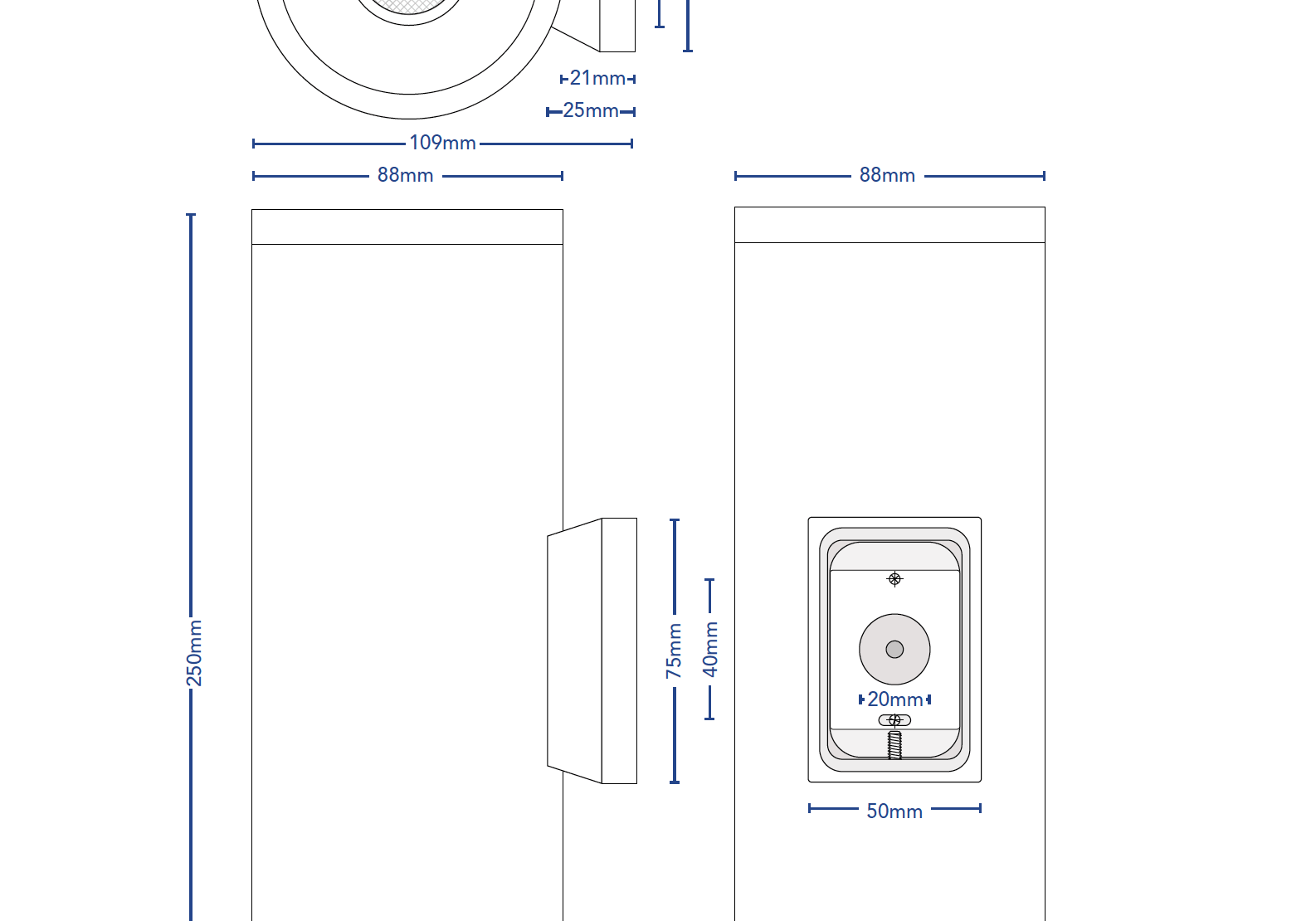 21mm
25mm
109mm
88mm
88mm
250mm
75mm
40mm
20mm
50mm